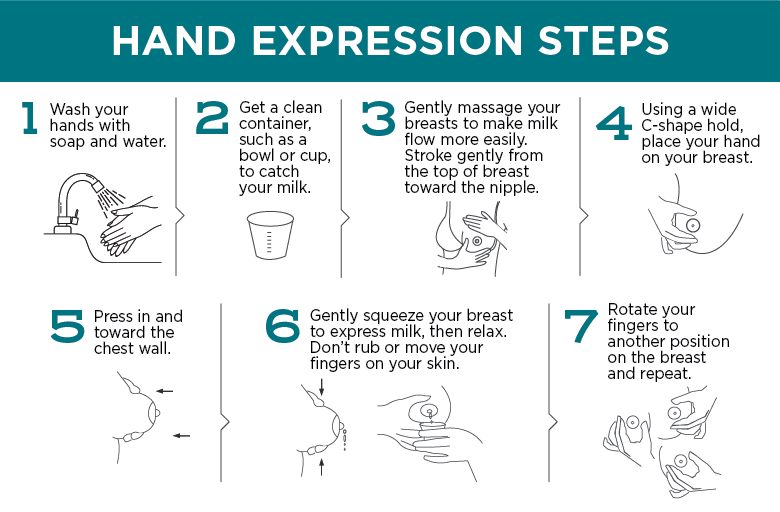 HAND EXPRESSION STEPS

1 Wash your hands with soap and water.

2 Get a clean container, such as a bowl or cup, to catch your milk.

3 Gently massage your breasts to make milk flow more easily. Stroke gently from the top of breast toward the nipple.

4 Using a wide C-shape hold, place your hand on your breast.

5 Press in and toward the chest wall.

6 Gently squeeze your breast to express milk, then relax. Don't rub or move your fingers on your skin.

7 Rotate your fingers to another position on the breast and repeat.